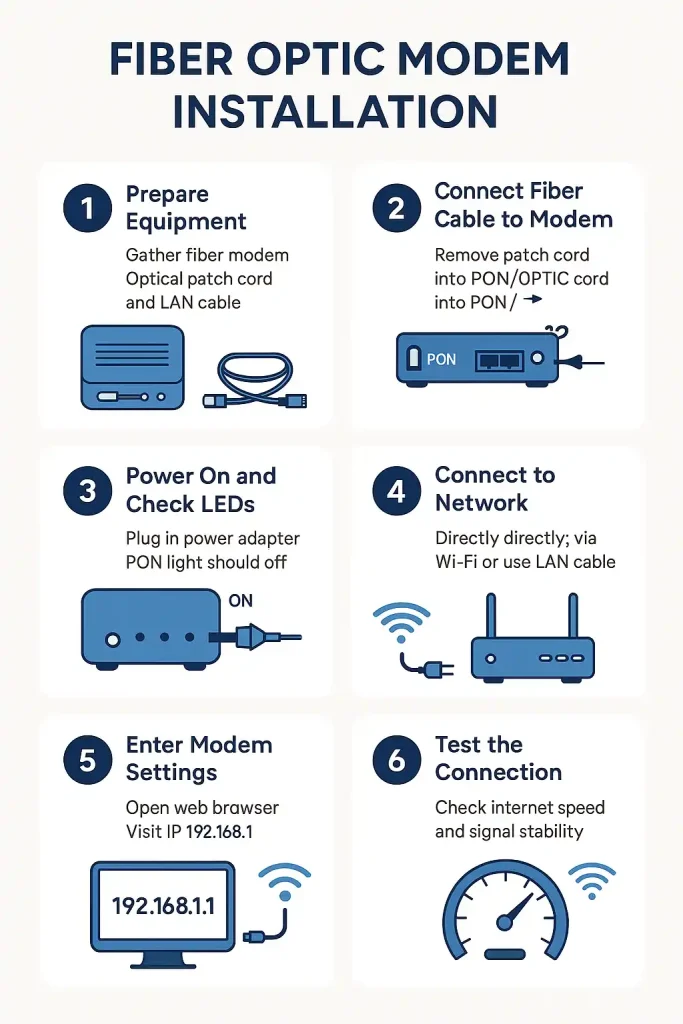 FIBER OPTIC MODEM INSTALLATION

1 Prepare Equipment

Gather fiber modem Optical patch cord and LAN cable

2 Connect Fiber Cable to Modem

Remove patch cord into PON/OPTIC cord into PON / →

PON

3 Power On and Check LEDs

Plug in power adapter PON light should off

ON

4 Connect to Network

Directly directly; via Wi-Fi or use LAN cable

5 Enter Modem Settings

Open web brawser Visit IP 192.168.1

192.168.1.1

6 Test the Connection

Check internet speed and signal stability